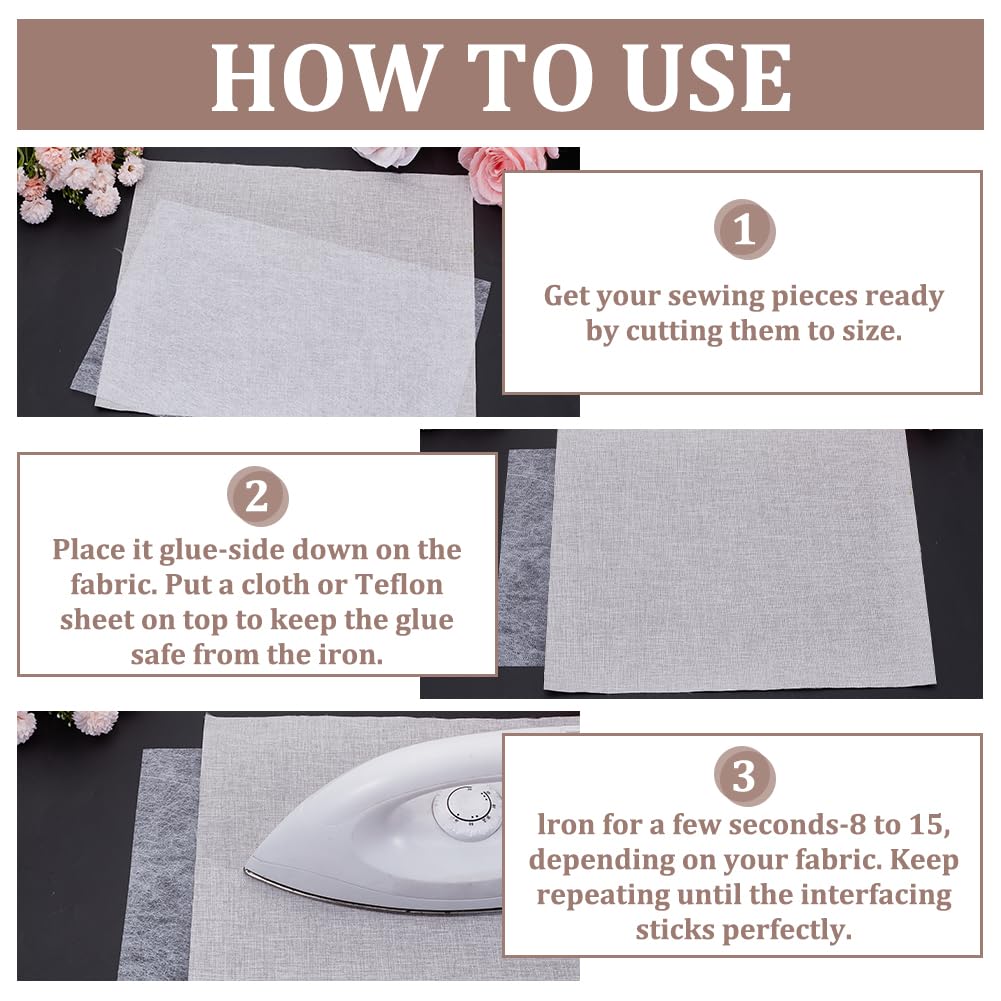 HOW TO USE

1

Get your sewing pieces ready by cutting them to size.

2

Place it glue-side down on the fabric. Put a cloth or Teflon sheet on top to keep the glue safe from the iron.

3

lron for a few seconds-8 to 15, depending on your fabric. Keep repeating until the interfacing sticks perfectly.