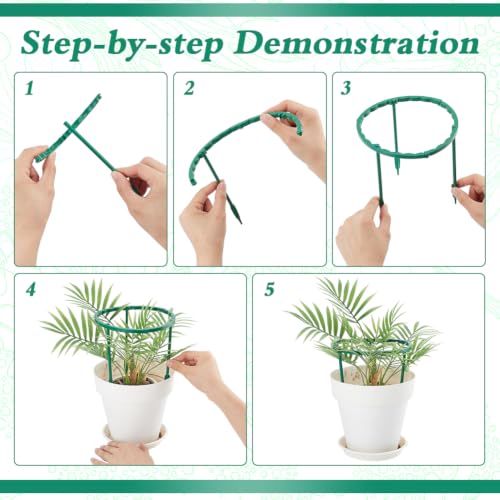 Step-by-step Demonstration

1

2

3

4

5