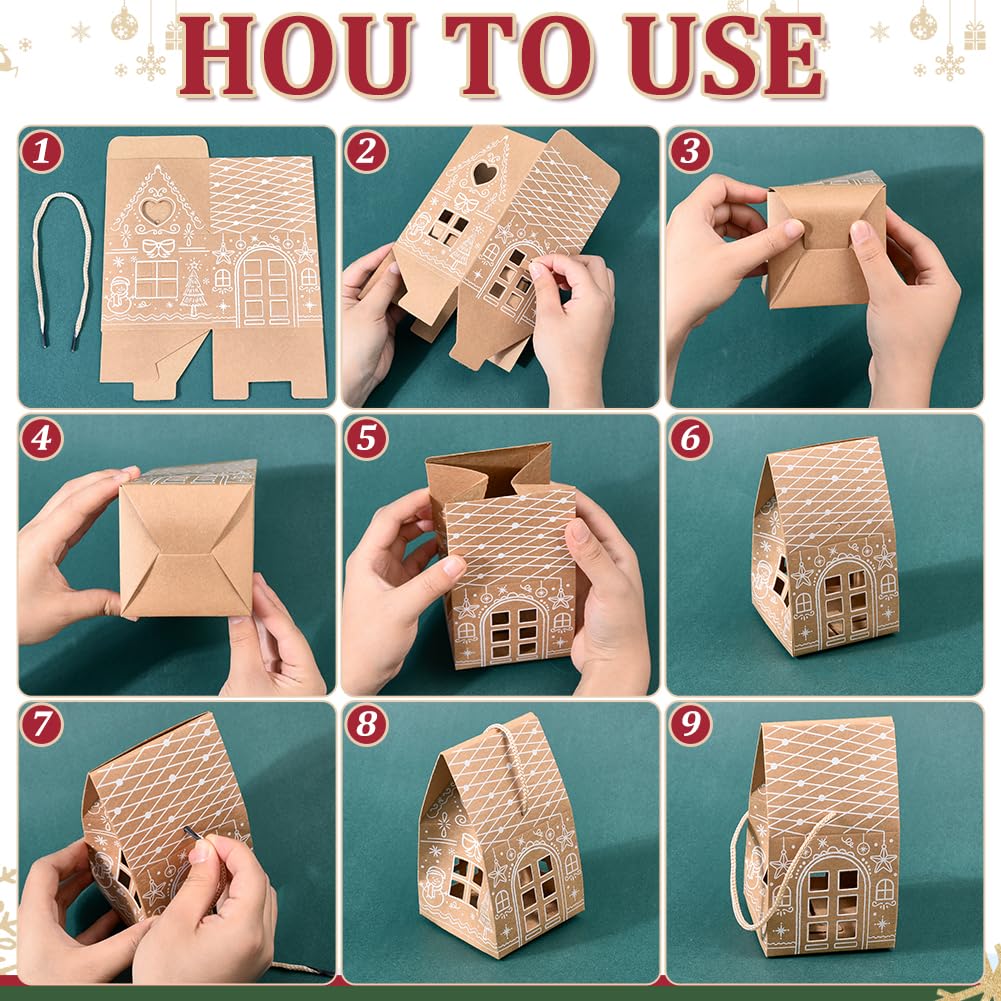 HOU TO USE

1

2

3

4

5

6

7

8

9